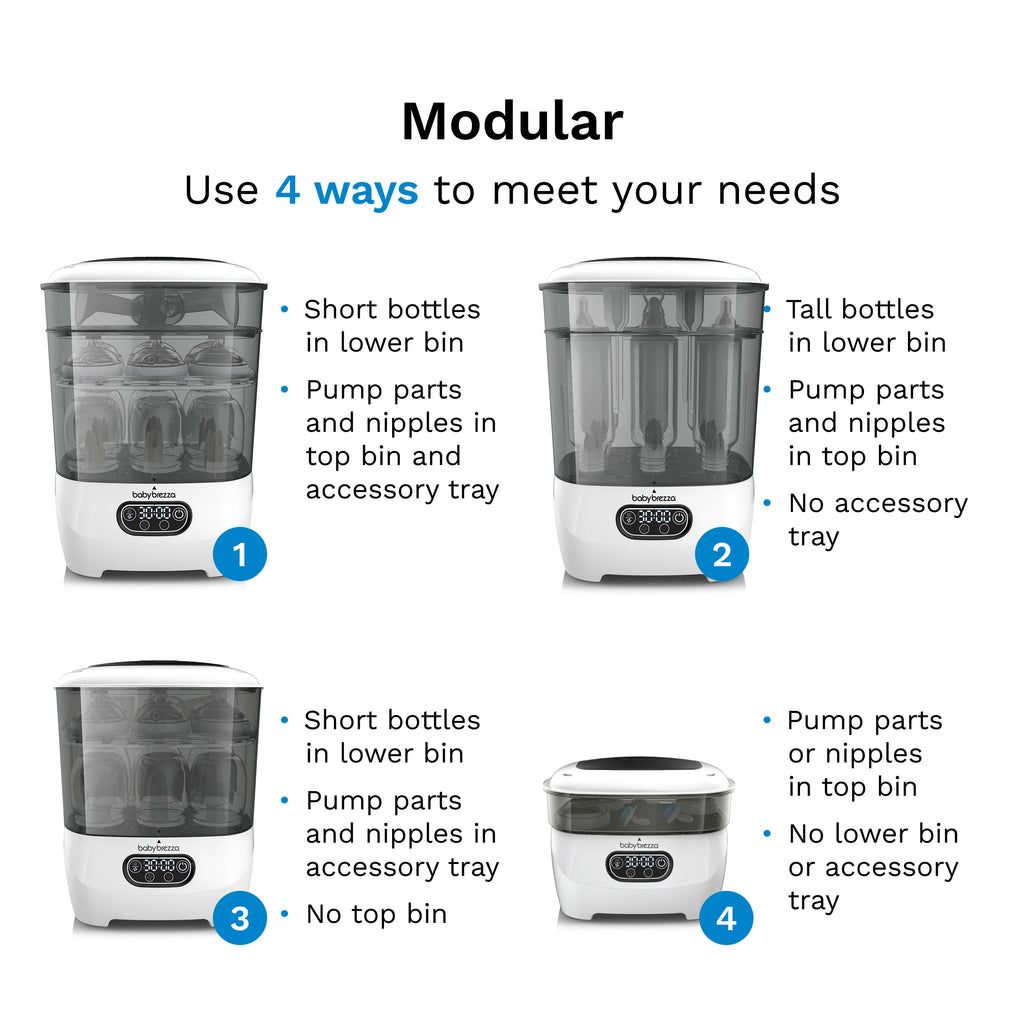 Modular

Use 4 ways to meet your needs

babybrezza

30:00

1

• Short bottles in lower bin
• Pump parts and nipples in top bin and accessory tray

babybrezza

30:00

2

• Tall bottles in lower bin
• Pump parts and nipples in top bin
• No accessory tray

babybrezza

30:00

3

• Short bottles in lower bin
• Pump parts and nipples in accessory tray
• No top bin

babybrezza

30:00

4

• Pump parts or nipples in top bin
• No lower bin or accessory tray